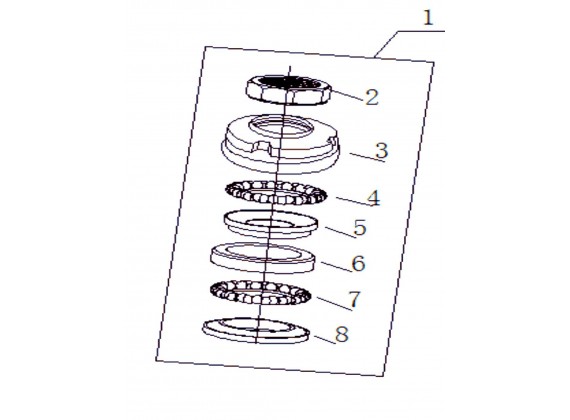 1
2
3
4
5
6
7
8