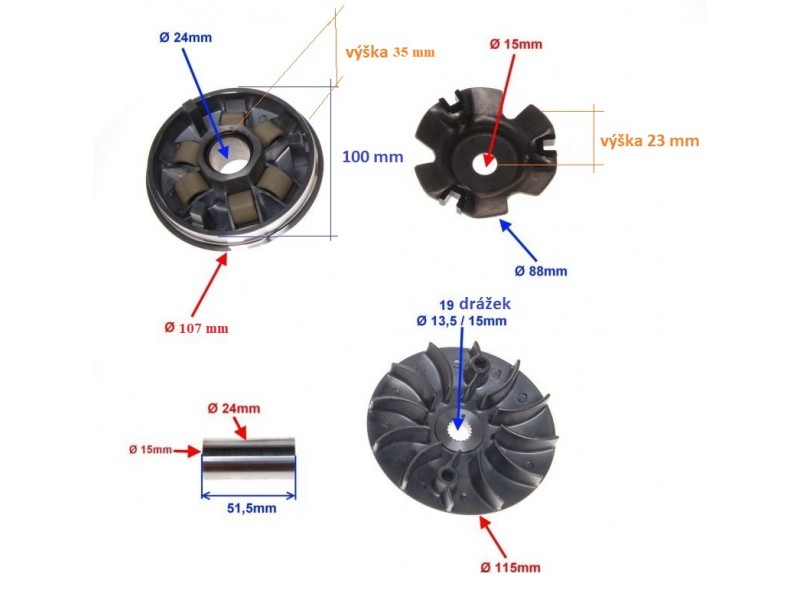 Ø 24mm

výška 35 mm

100 mm

Ø 107 mm

Ø 15mm

výška 23 mm

Ø 88mm

19 drážek
Ø 13,5 / 15mm

Ø 24mm

Ø 15mm

51,5mm

Ø 115mm