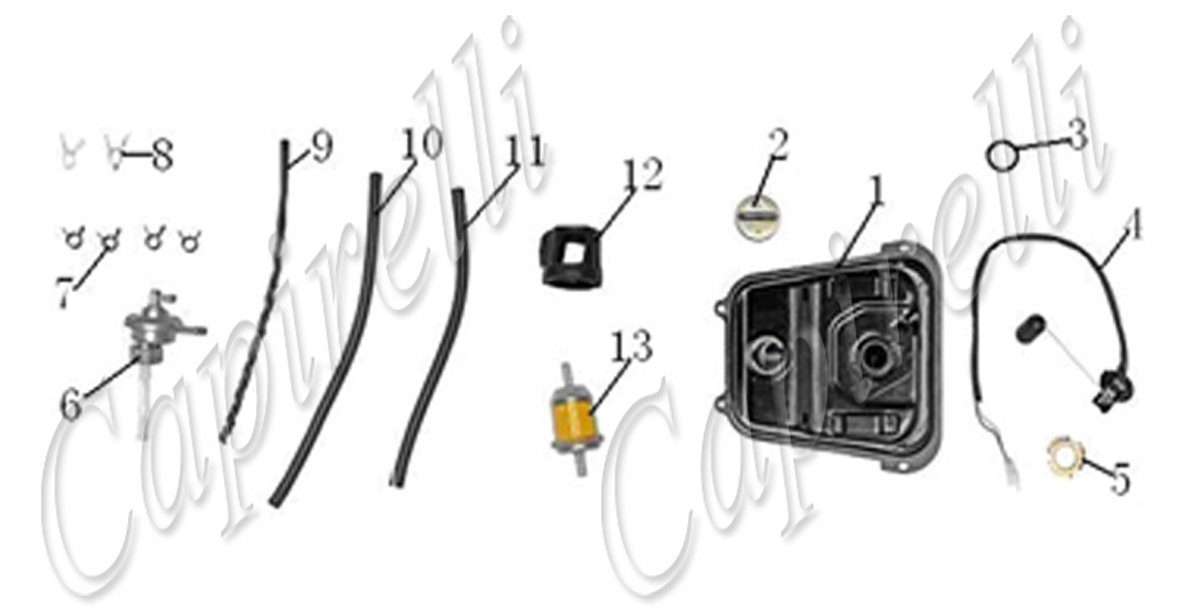 Capirelli
Capirelli
8
9
10
11
12
2
1
3
4
7
6
13
5